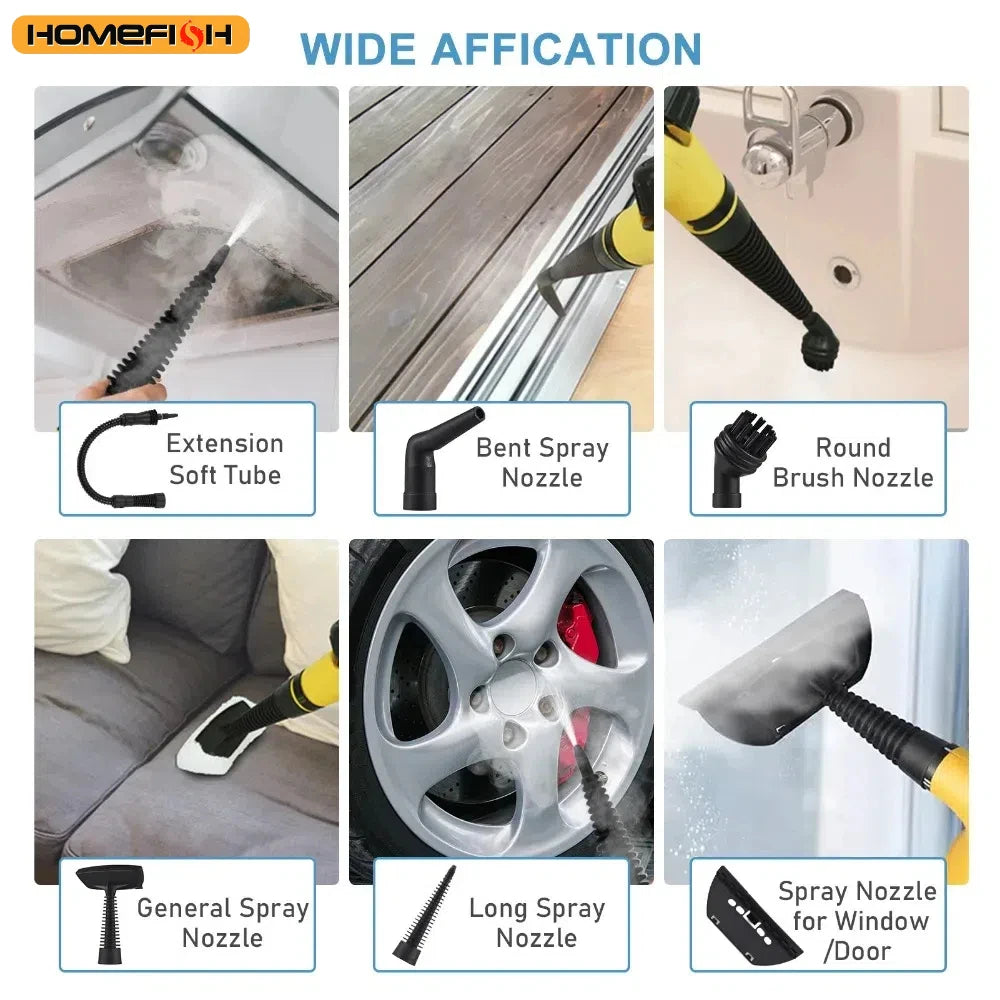 HOMEFISH

WIDE AFFICATION

Extension Soft Tube

Bent Spray Nozzle

Round Brush Nozzle

General Spray Nozzle

Long Spray Nozzle

Spray Nozzle for Window /Door